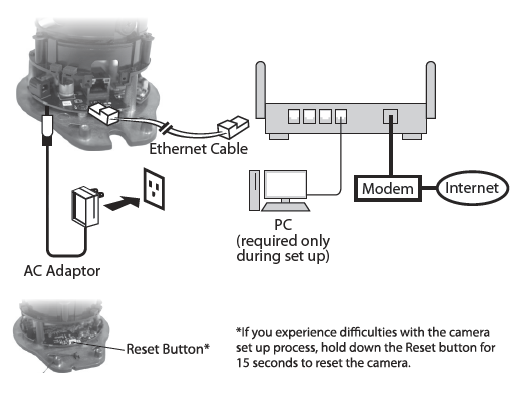 Ethernet Cable

Modem

Internet

PC
(required only during set up)

AC Adaptor

Reset Button*

*If you experience difficulties with the camera set up process, hold down the Reset button for 15 seconds to reset the camera.