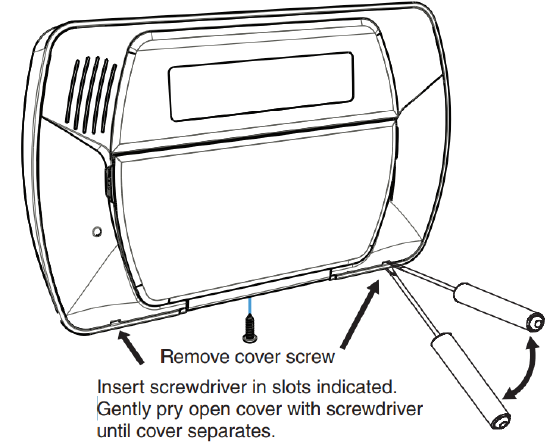 Remove cover screw

Insert screwdriver in slots indicated. Gently pry open cover with screwdriver until cover separates.